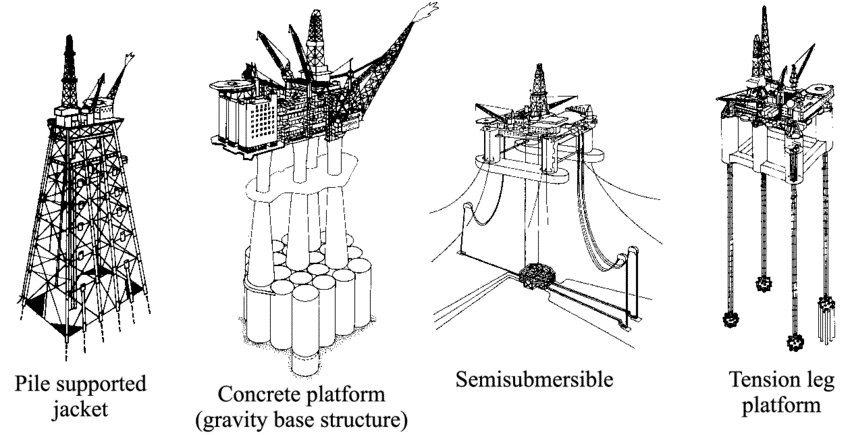 Pile supported jacket

Concrete platform (gravity base structure)

Semisubmersible

Tension leg platform